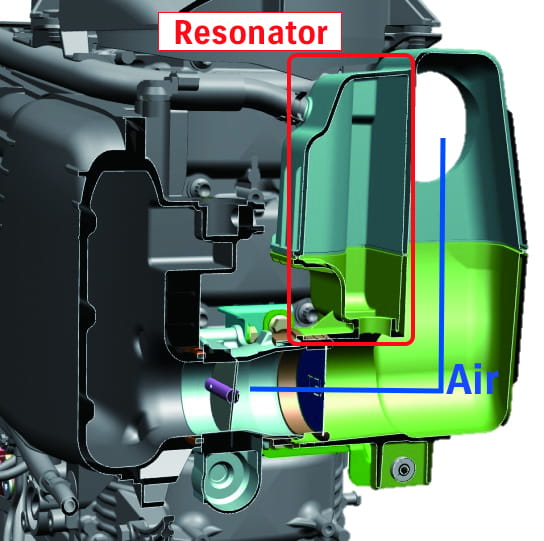 Resonator

Air